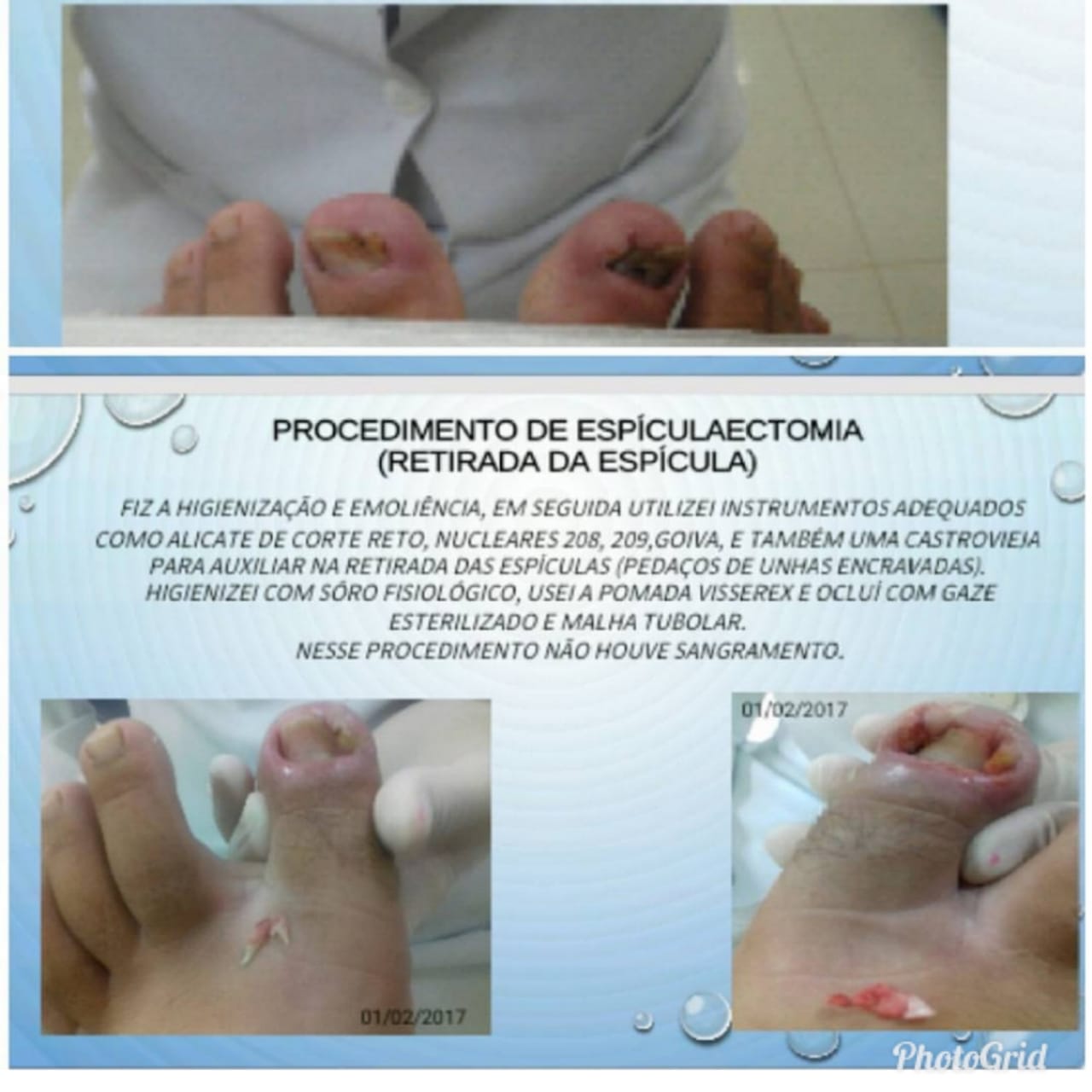 PROCEDIMENTO DE ESPÍCULAECTOMIA
(RETIRADA DA ESPÍCULA)

FIZ A HIGIENIZAÇÃO E EMOLIÊNCIA, EM SEGUIDA UTILIZEI INSTRUMENTOS ADEQUADOS COMO ALICATE DE CORTE RETO, NUCLEARES 208, 209,GOIVA, E TAMBÉM UMA CASTROVIEJA PARA AUXILIAR NA RETIRADA DAS ESPÍCULAS (PEDAÇOS DE UNHAS ENCRAVADAS).
HIGIENIZEI COM SÔRO FISIOLÓGICO, USEI A POMADA VISSEREX E OCLUÍ COM GAZE ESTERILIZADO E MALHA TUBOLAR.
NESSE PROCEDIMENTO NÃO HOUVE SANGRAMENTO.

01/02/2017

01/02/2017

PhotoGrid