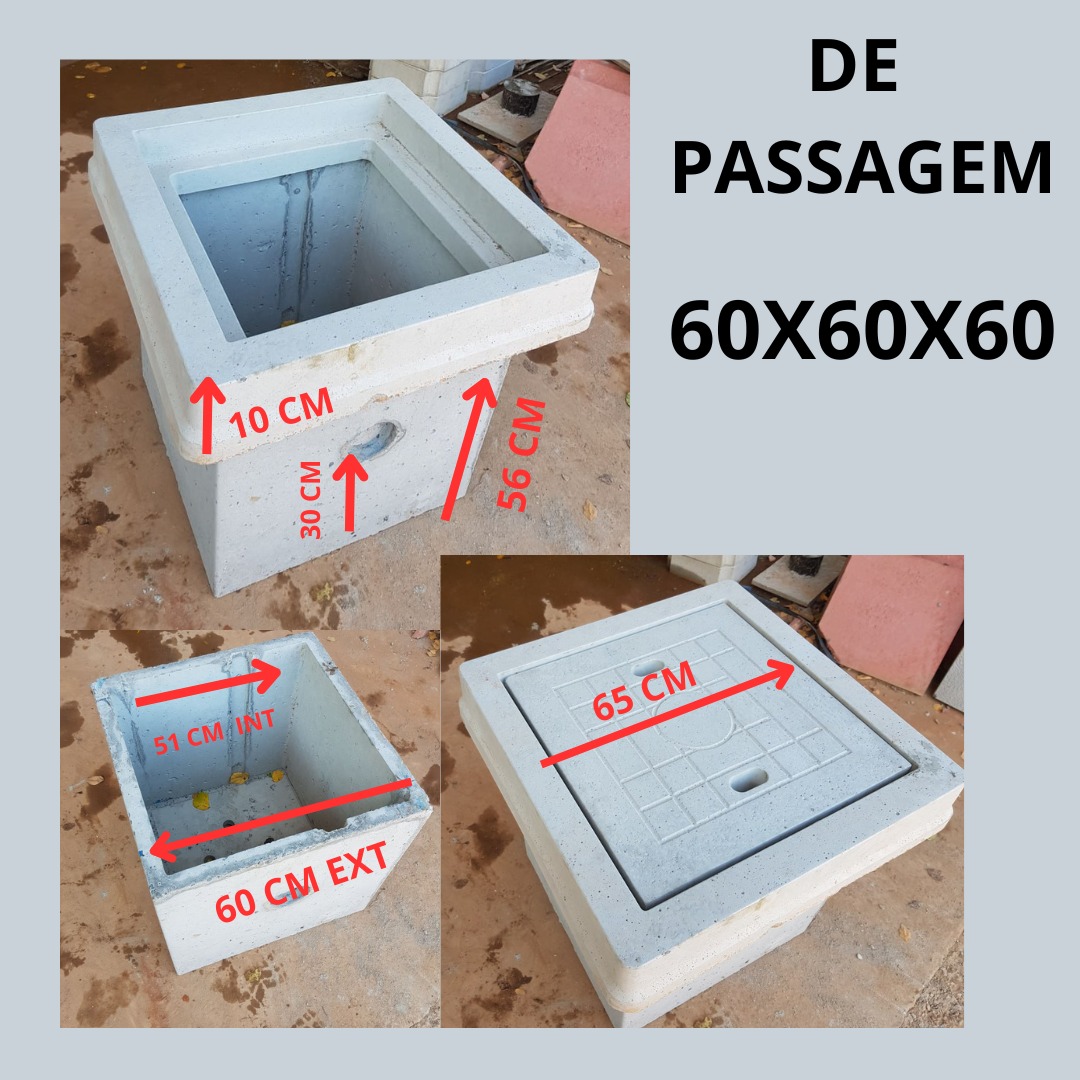 DE PASSAGEM

60X60X60

10 CM

30 CM

56 CM

51 CM INT

60 CM EXT

65 CM